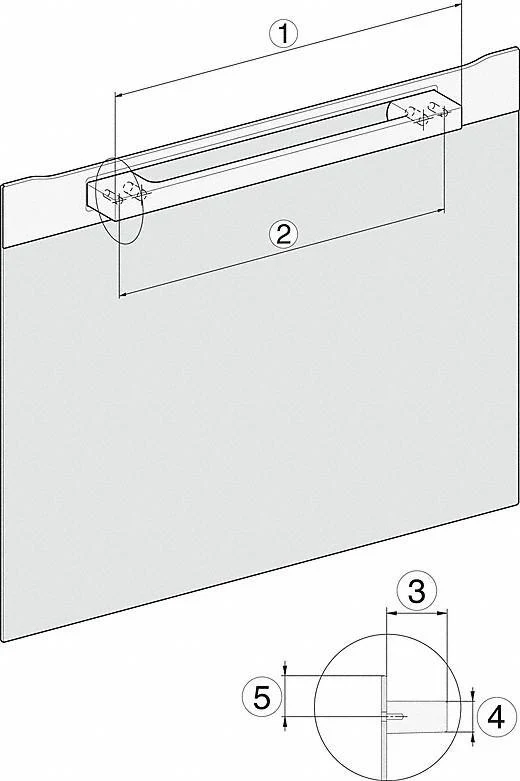 1
2
3
5
4